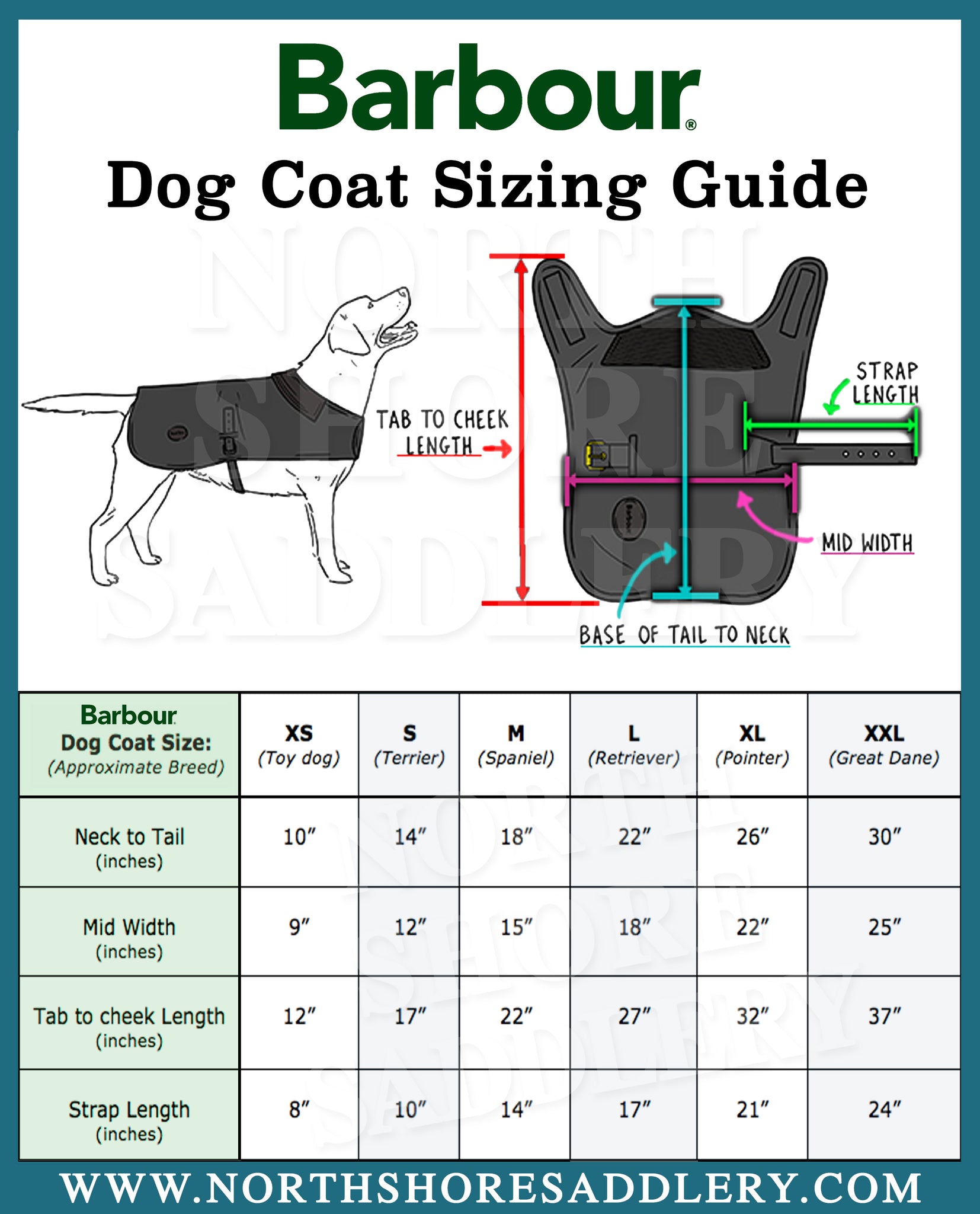 Barbour®

Dog Coat Sizing Guide

NORTH SHORE SADDLERY

TAB TO CHEEK LENGTH

STRAP LENGTH

MID WIDTH

BASE OF TAIL TO NECK

| Barbour Dog Coat Size: (Approximate Breed) | XS (Toy dog) | S (Terrier) | M (Spaniel) | L (Retriever) | XL (Pointer) | XXL (Great Dane) |
|---|---|---|---|---|---|---|
| Neck to Tail (inches) | 10″ | 14″ | 18″ | 22″ | 26″ | 30″ |
| Mid Width (inches) | 9″ | 12″ | 15″ | 18″ | 22″ | 25″ |
| Tab to cheek Length (inches) | 12″ | 17″ | 22″ | 27″ | 32″ | 37″ |
| Strap Length (inches) | 8″ | 10″ | 14″ | 17″ | 21″ | 24″ |

NORTH SHORE SADDLERY

WWW.NORTHSHORESADDLERY.COM